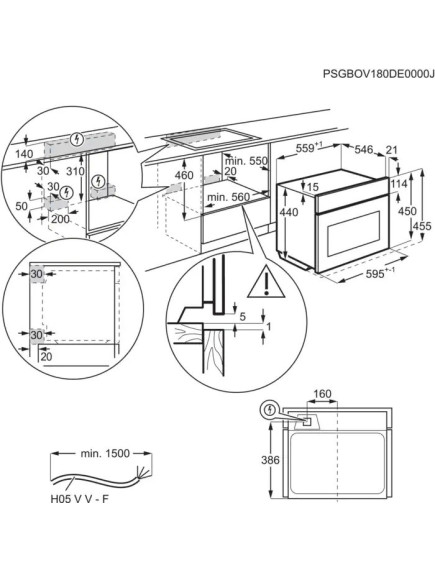 PSGBOV180DE0000J

140
30
310
30
50
200

460
min. 550
20
min. 560

$559^{+1}$
546
21
15
114
440
450
455
$595^{+-1}$

30
30
20

5
1

160
386

min. 1500
H05 V V - F