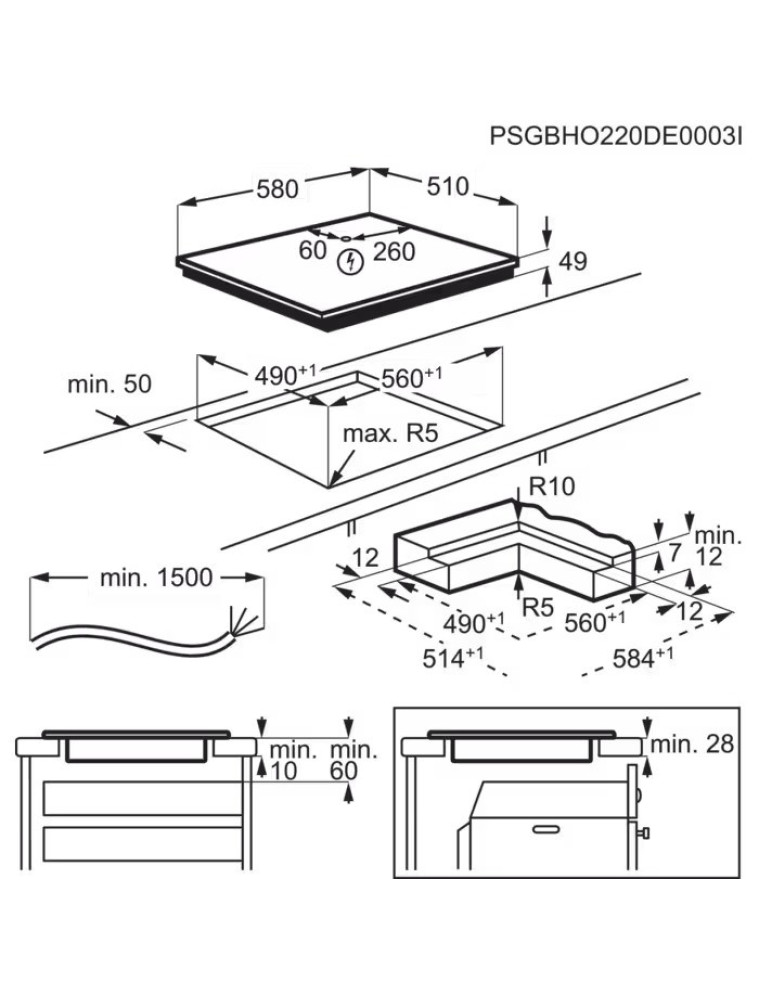 PSGBHO220DE0003I

580
510
60
260
49

min. 50
$490^{+1}$
$560^{+1}$
max. R5

R10
min. 12
7
12
12
R5
$490^{+1}$
$560^{+1}$
$514^{+1}$
$584^{+1}$

min. 1500

min. 10
min. 60

min. 28