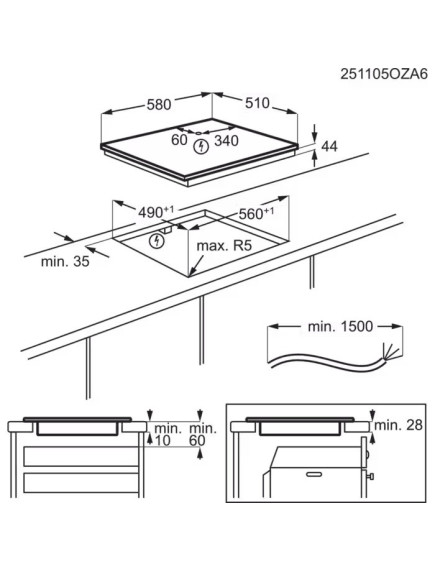 251105OZA6

580

510

60

340

44

$490^{+1}$

$560^{+1}$

max. R5

min. 35

min. 1500

min. 10

min. 60

min. 28