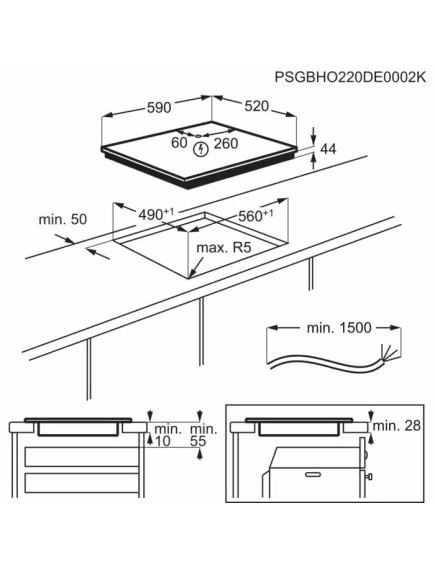 PSGBHO220DE0002K

590
520
60
260
44

min. 50
$490^{+1}$
$560^{+1}$
max. R5

min. 1500

min.
10
min.
55

min. 28