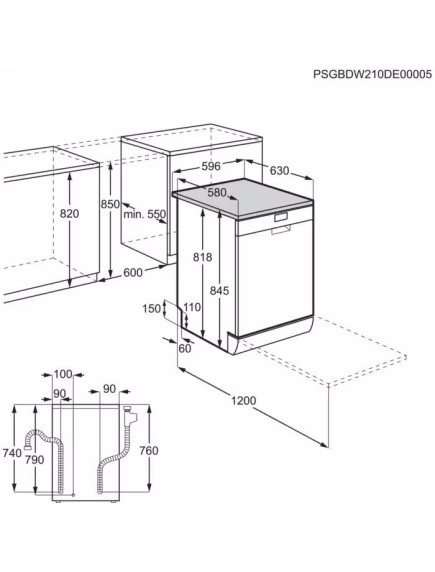 PSGBDW210DE00005

596
630
580
820
850
min. 550
818
845
600
150
110
60
1200
100
90
90
740
790
760