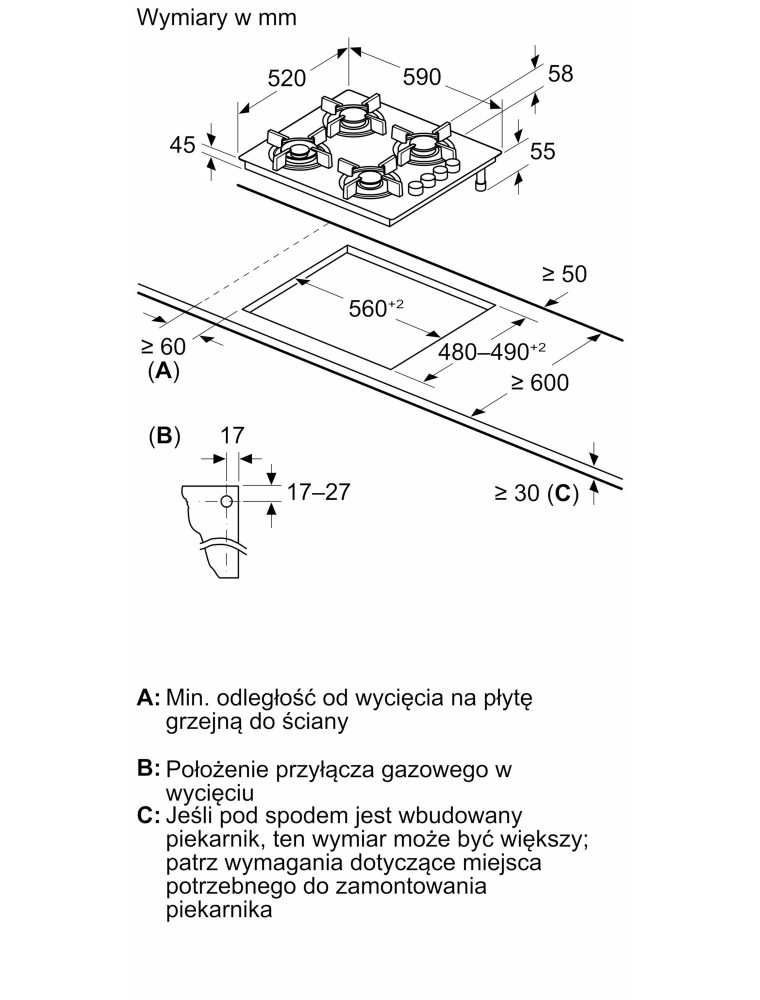 Wymiary w mm

520

590

58

45

55

≥ 50

$560^{+2}$

≥ 60

(**A**)

$480–490^{+2}$

≥ 600

(**B**)

17

17–27

≥ 30 (**C**)

**A:** Min. odległość od wycięcia na płytę grzejną do ściany

**B:** Położenie przyłącza gazowego w wycięciu

**C:** Jeśli pod spodem jest wbudowany piekarnik, ten wymiar może być większy; patrz wymagania dotyczące miejsca potrzebnego do zamontowania piekarnika