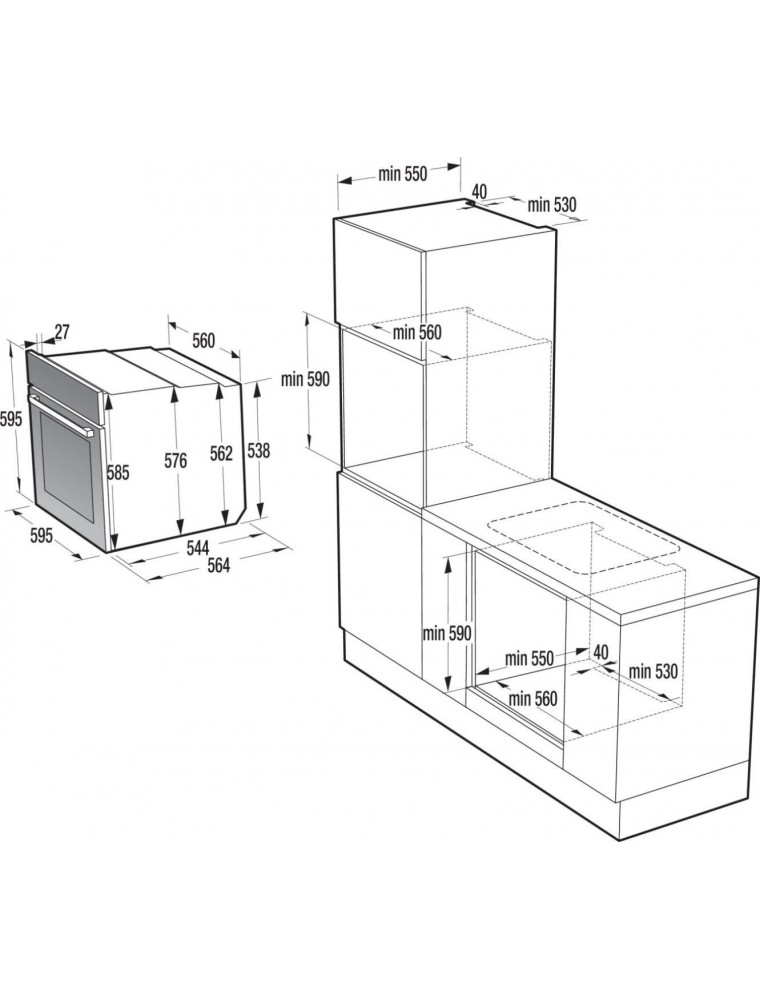 27
560
595
585
576
562
538
595
544
564

min 550
40
min 530
min 560
min 590

min 590
min 550
40
min 530
min 560