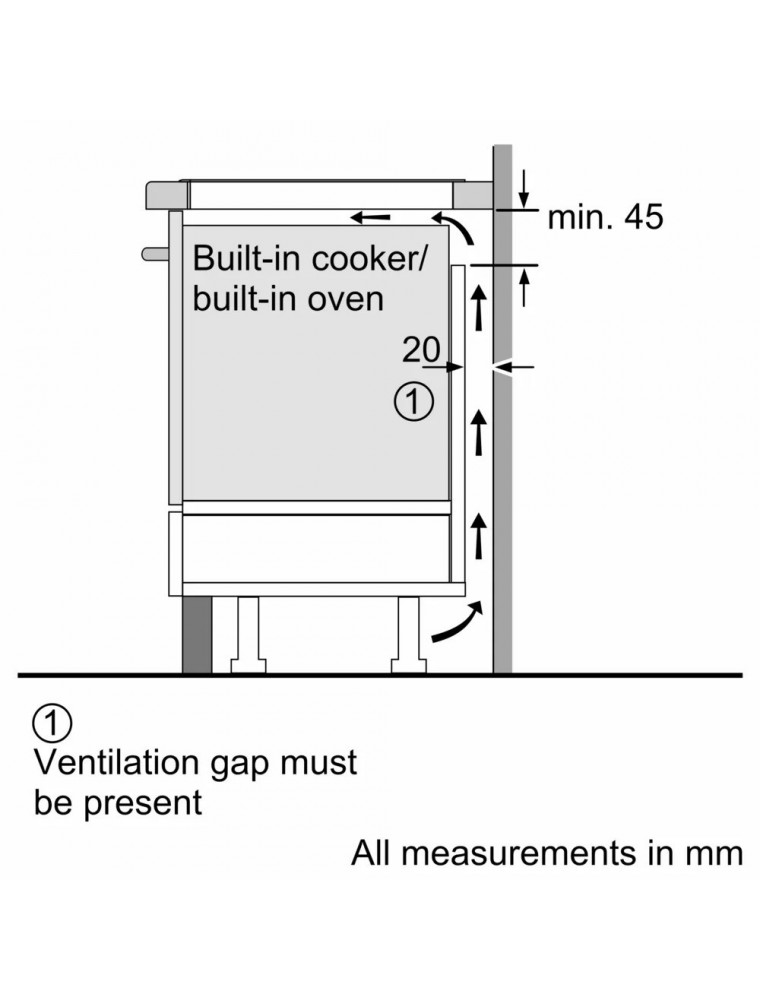 min. 45

Built-in cooker/ built-in oven

20

①

①
Ventilation gap must be present

All measurements in mm