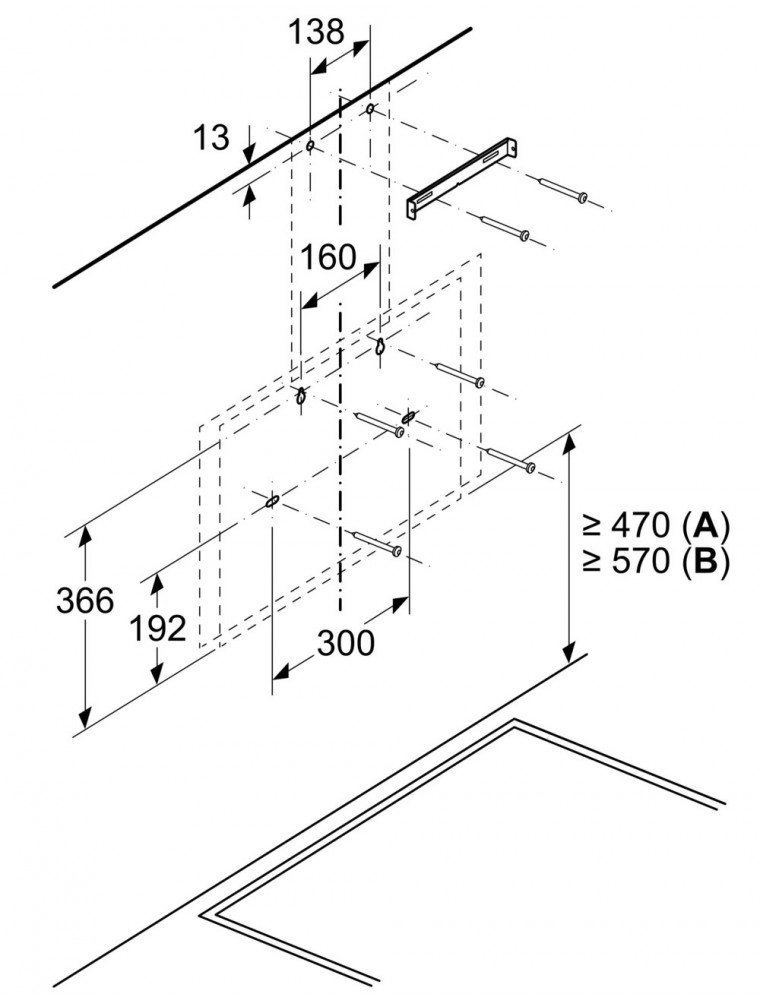 138
13
160
≥ 470 (**A**)
≥ 570 (**B**)
366
192
300