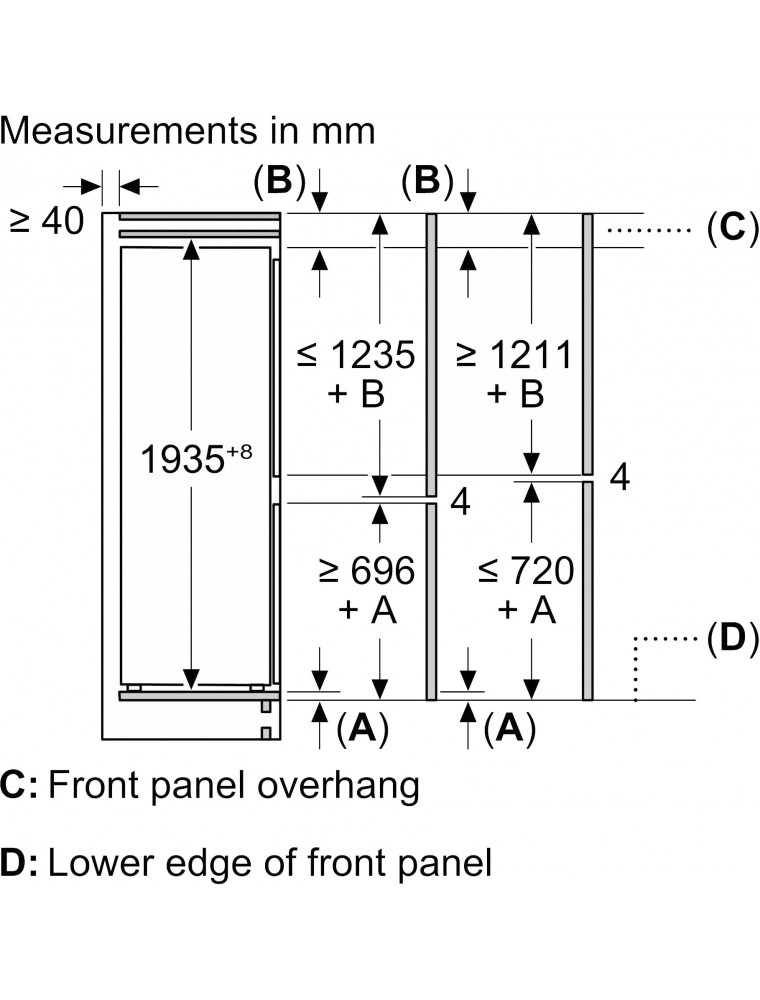 Measurements in mm

≥ 40

(B)

(B)

(C)

$1935^{+8}$

≤ 1235 + B

≥ 1211 + B

4

4

≥ 696 + A

≤ 720 + A

(D)

(A)

(A)

C: Front panel overhang

D: Lower edge of front panel